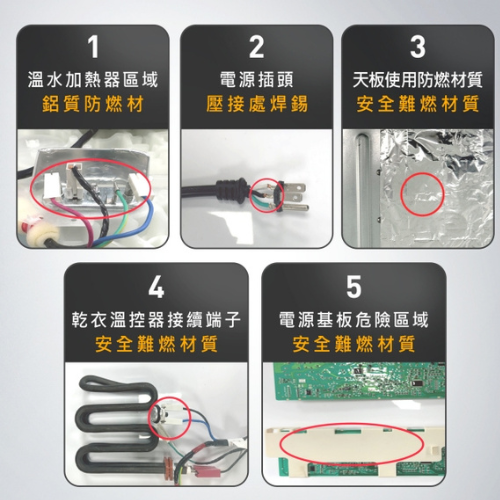 1
溫水加熱器區域
鋁質防燃材

2
電源插頭
壓接處焊錫

3
天板使用防燃材質
安全難燃材質

4
乾衣溫控器接續端子
安全難燃材質

5
電源基板危險區域
安全難燃材質